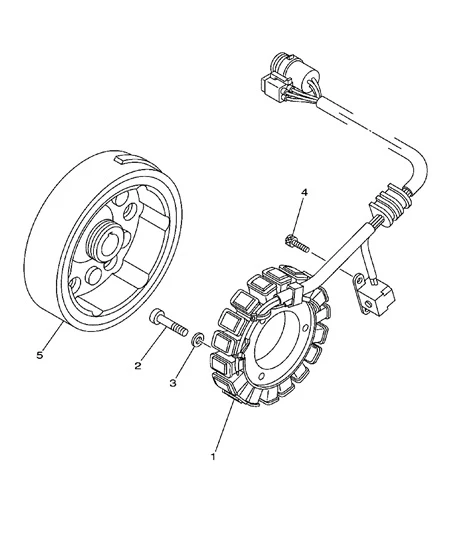 4

5

2

3

1