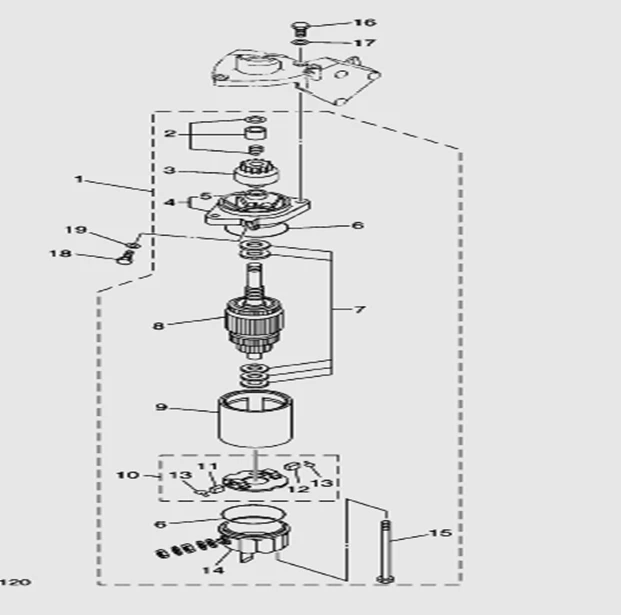 16
17
2
3
1
4
5
6
19
18
7
8
9
10
13
11
12
13
6
15
14
120