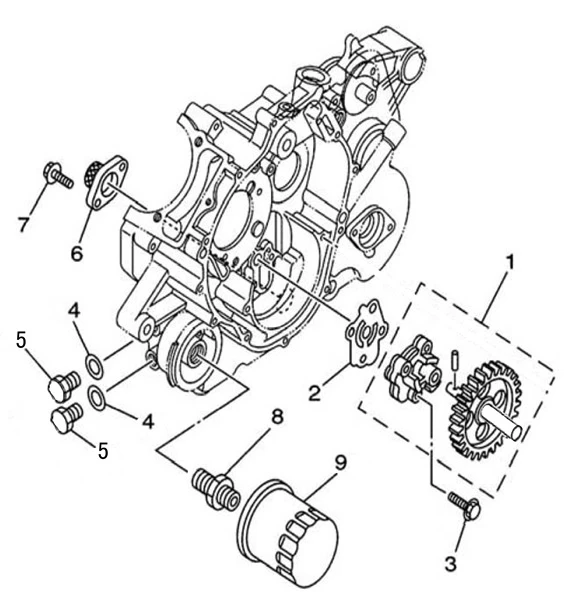 7
6
1
4
5
2
4
5
8
9
3